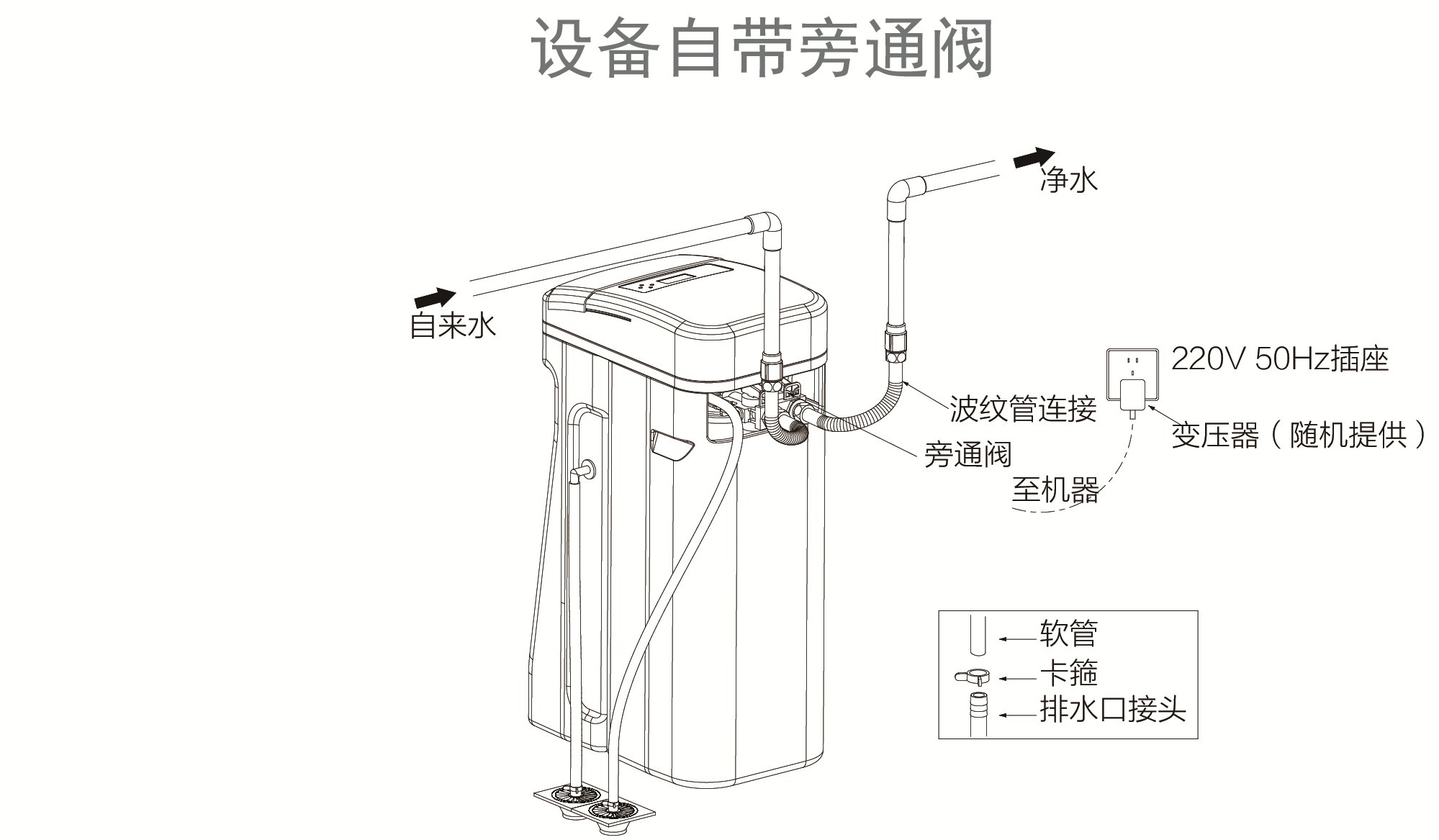 设备自带旁通阀

净水

自来水

220V 50Hz插座

波纹管连接

变压器（随机提供）

旁通阀

至机器

软管

卡箍

排水口接头