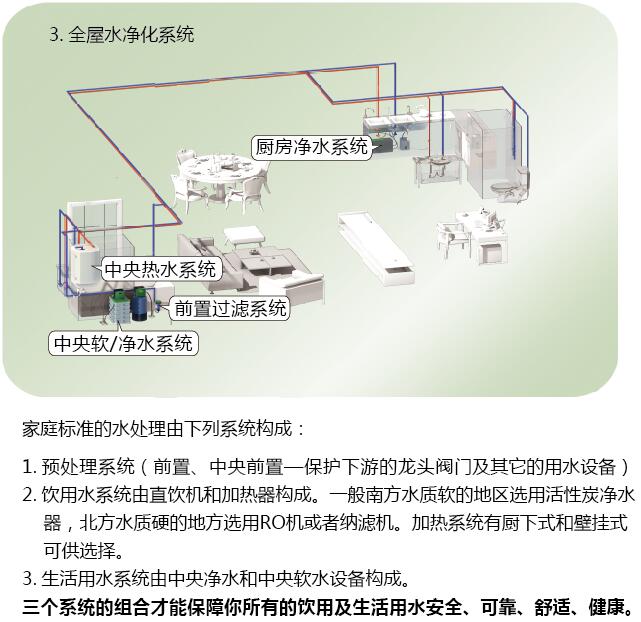 3. 全屋水净化系统

厨房净水系统

中央热水系统

前置过滤系统

中央软/净水系统

家庭标准的水处理由下列系统构成：

1. 预处理系统（前置、中央前置—保护下游的龙头阀门及其它的用水设备）
2. 饮用水系统由直饮机和加热器构成。一般南方水质软的地区选用活性炭净水器，北方水质硬的地方选用RO机或者纳滤机。加热系统有厨下式和壁挂式可供选择。
3. 生活用水系统由中央净水和中央软水设备构成。

三个系统的组合才能保障你所有的饮用及生活用水安全、可靠、舒适、健康。