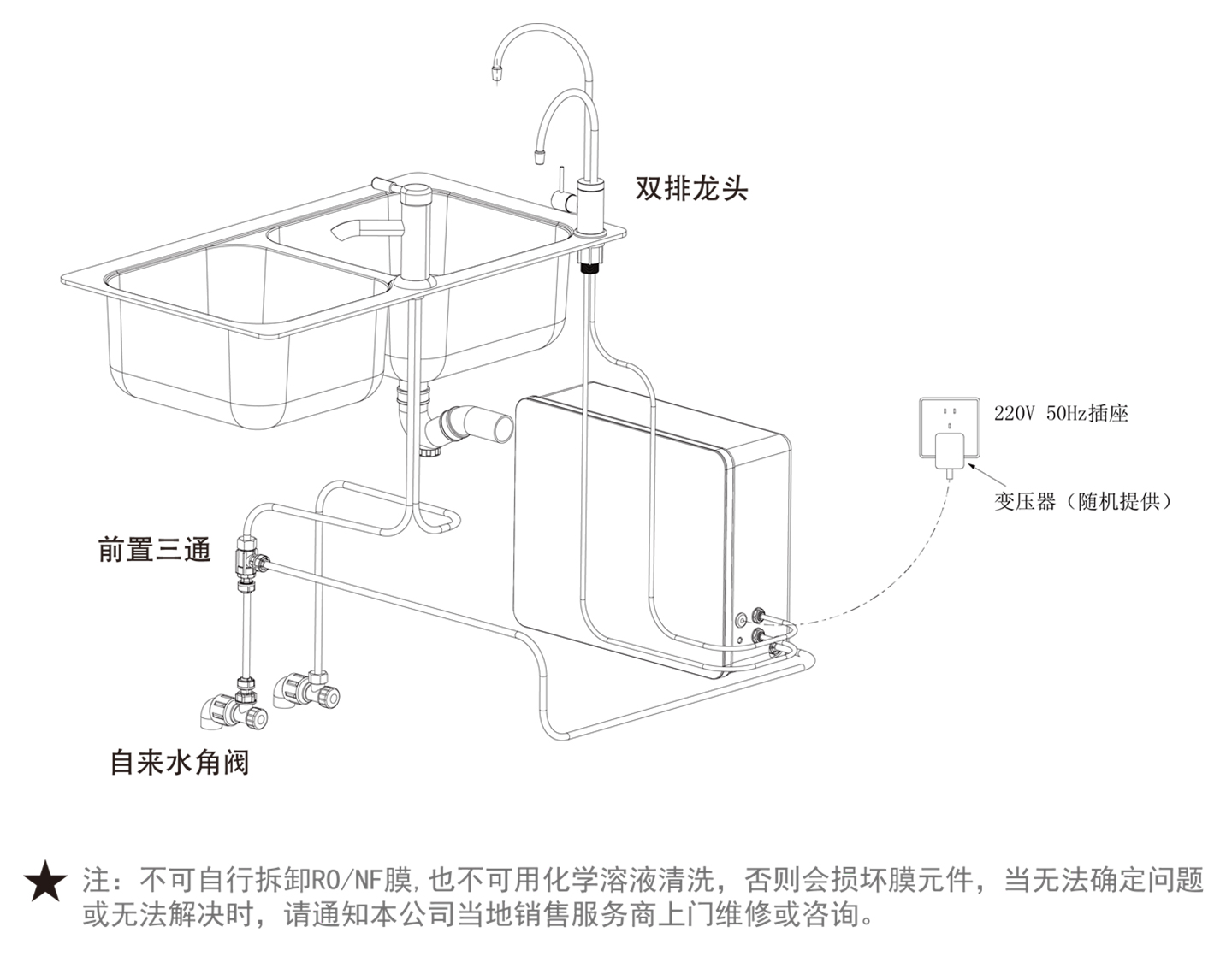 双排龙头

220V 50Hz插座

变压器（随机提供）

前置三通

自来水角阀

★ 注：不可自行拆卸RO/NF膜，也不可用化学溶液清洗，否则会损坏膜元件，当无法确定问题或无法解决时，请通知本公司当地销售服务商上门维修或咨询。